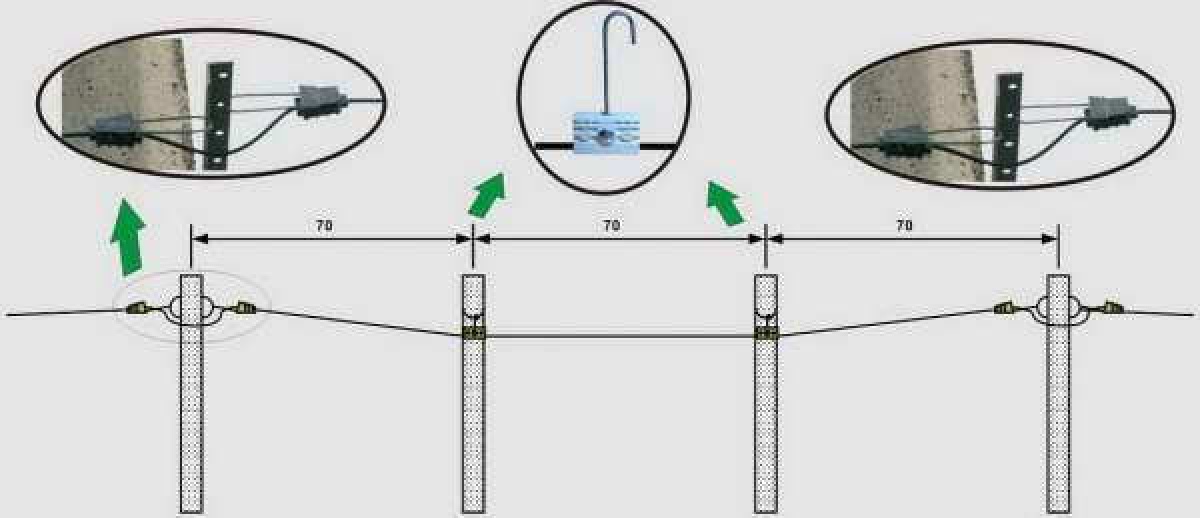 70

70

70